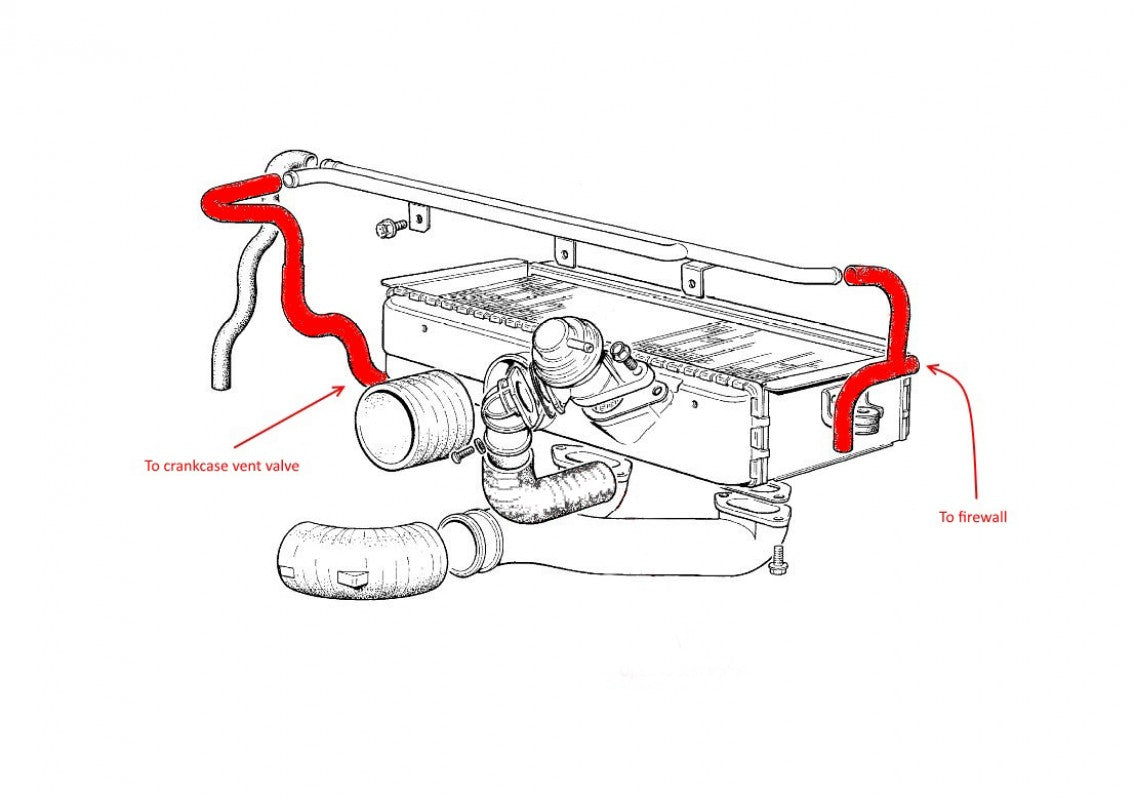 To crankcase vent valve

To firewall